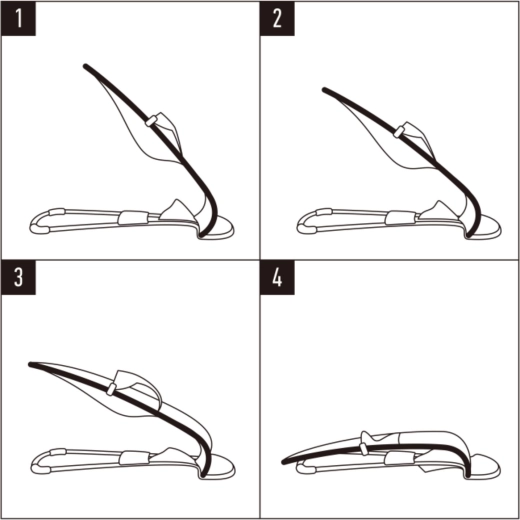 1

2

3

4