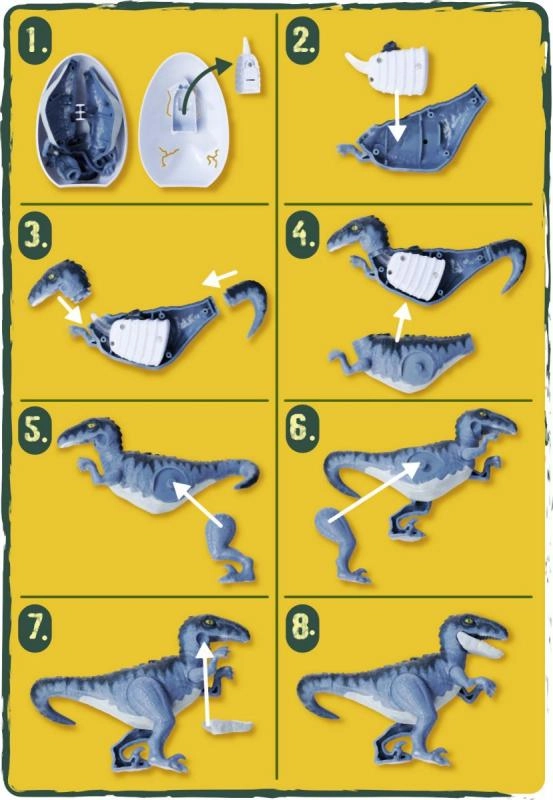 1.

2.

3.

4.

5.

6.

7.

8.