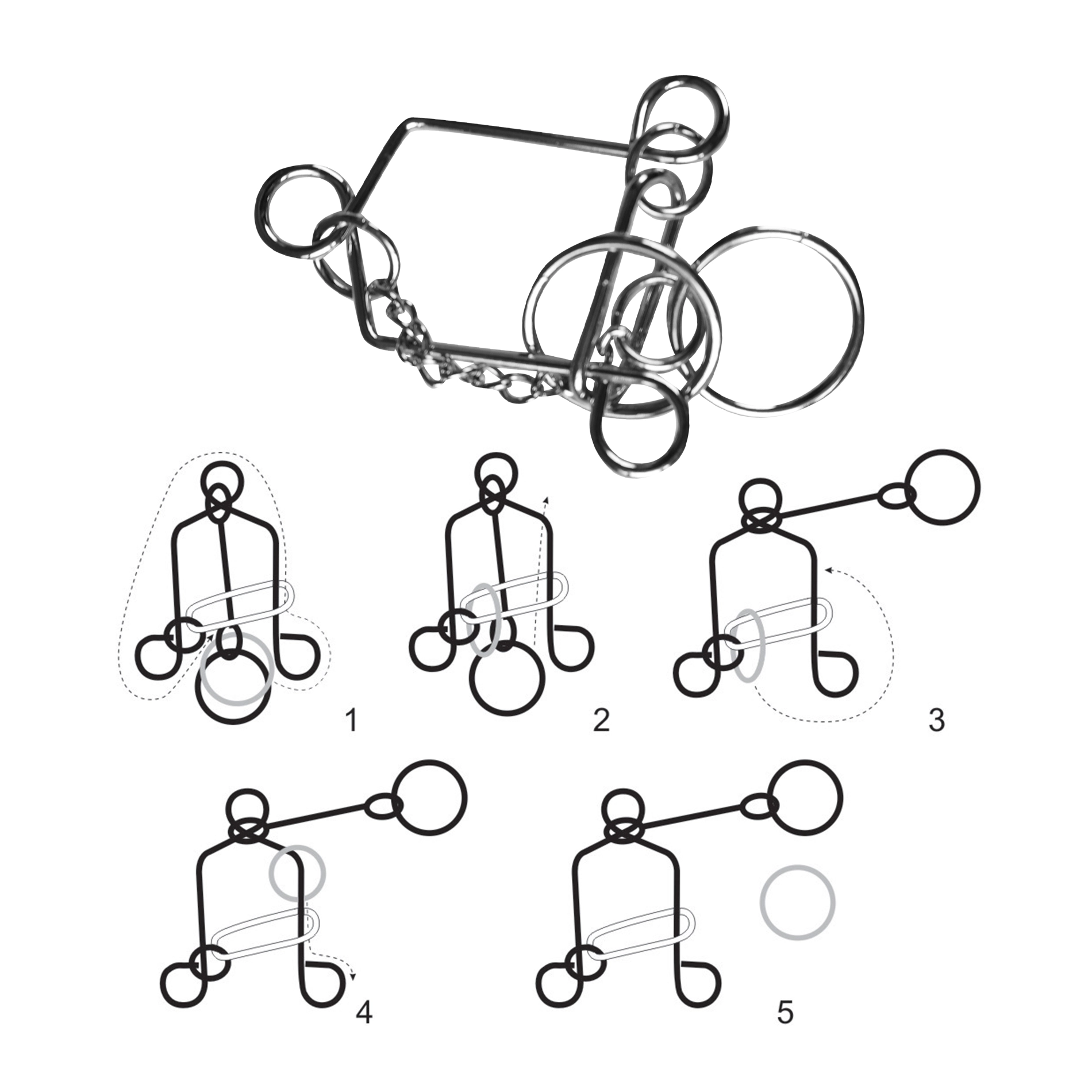 1
2
3
4
5